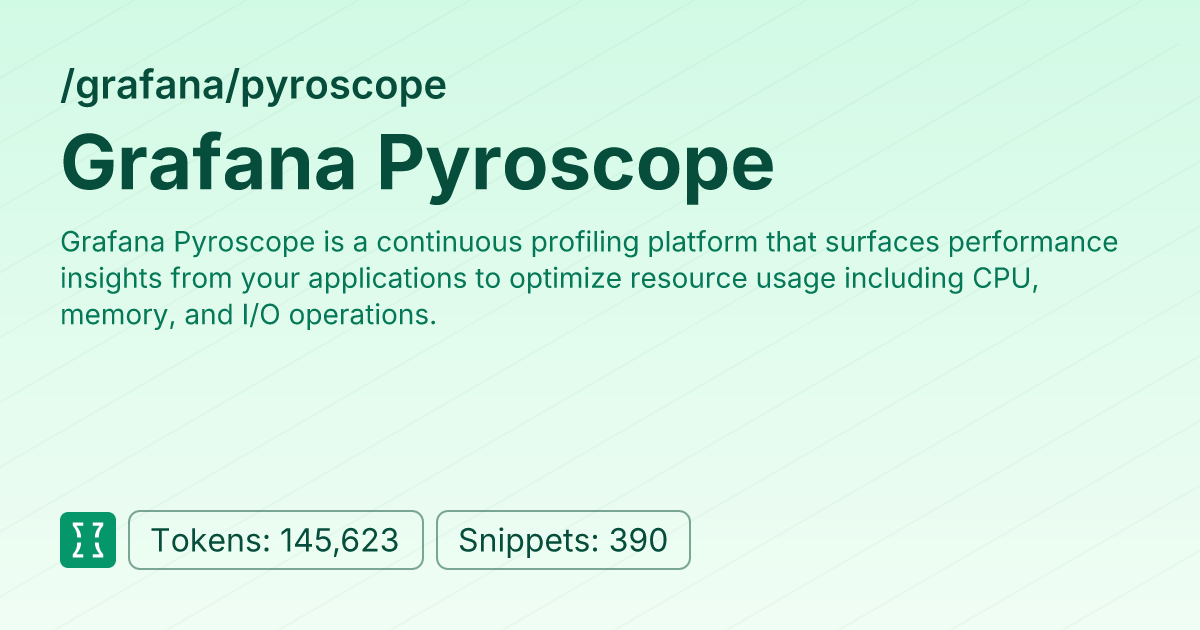 /grafana/pyroscope

Grafana Pyroscope

Grafana Pyroscope is a continuous profiling platform that surfaces performance insights from your applications to optimize resource usage including CPU, memory, and I/O operations.

Tokens: 145,623

Snippets: 390