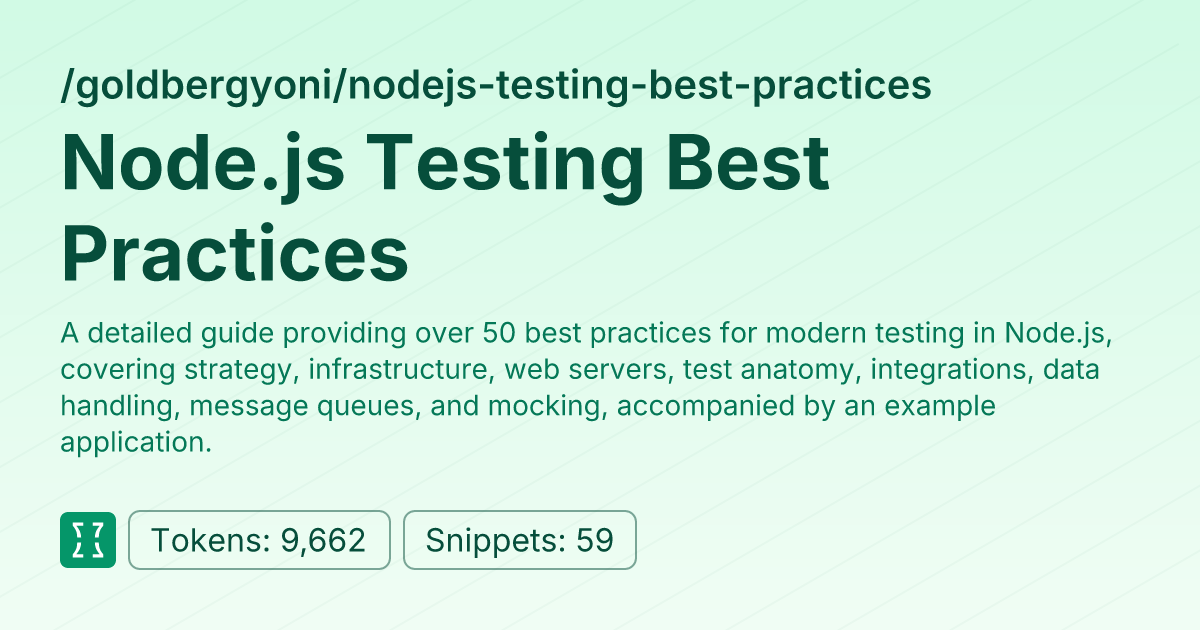 /goldbergyoni/nodejs-testing-best-practices

Node.js Testing Best Practices

A detailed guide providing over 50 best practices for modern testing in Node.js, covering strategy, infrastructure, web servers, test anatomy, integrations, data handling, message queues, and mocking, accompanied by an example application.

Tokens: 9,662

Snippets: 59